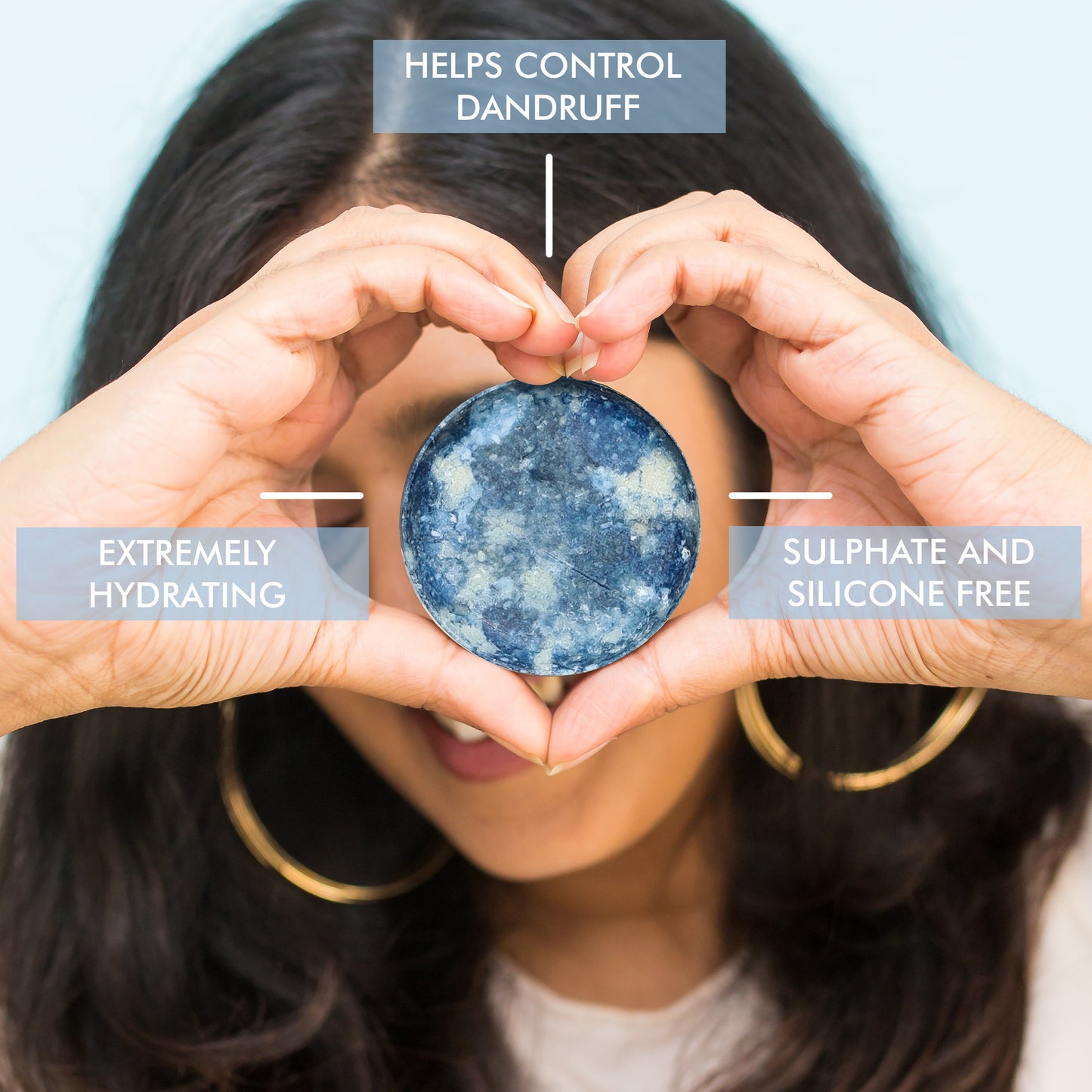 HELPS CONTROL DANDRUFF

EXTREMELY HYDRATING

SULPHATE AND SILICONE FREE